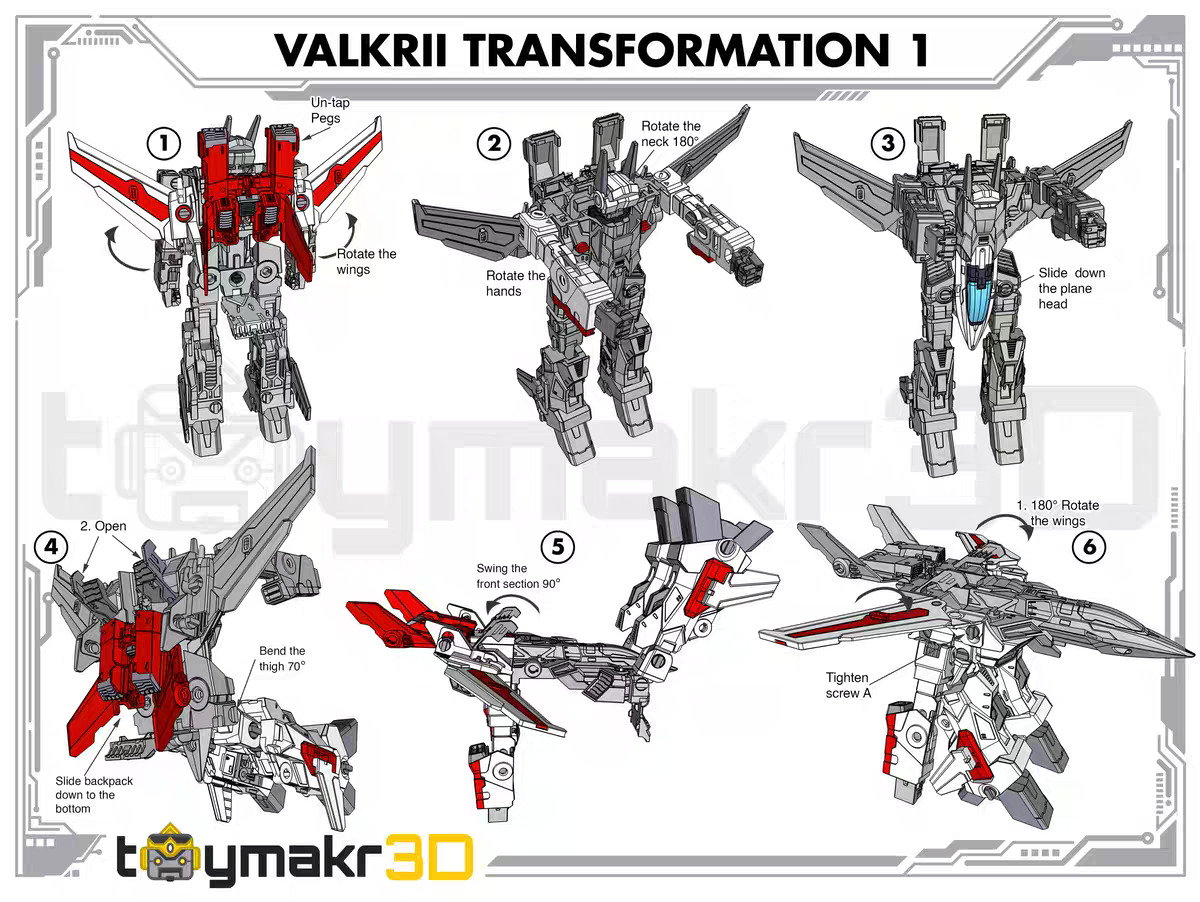 VALKRII TRANSFORMATION 1

1

Un-tap Pegs

Rotate the wings

2

Rotate the neck 180°

Rotate the hands

3

Slide down the plane head

toymakr3D

4

2. Open

Bend the thigh 70°

Slide backpack down to the bottom

5

Swing the front section 90°

6

1. 180° Rotate the wings

Tighten screw A

toymakr3D